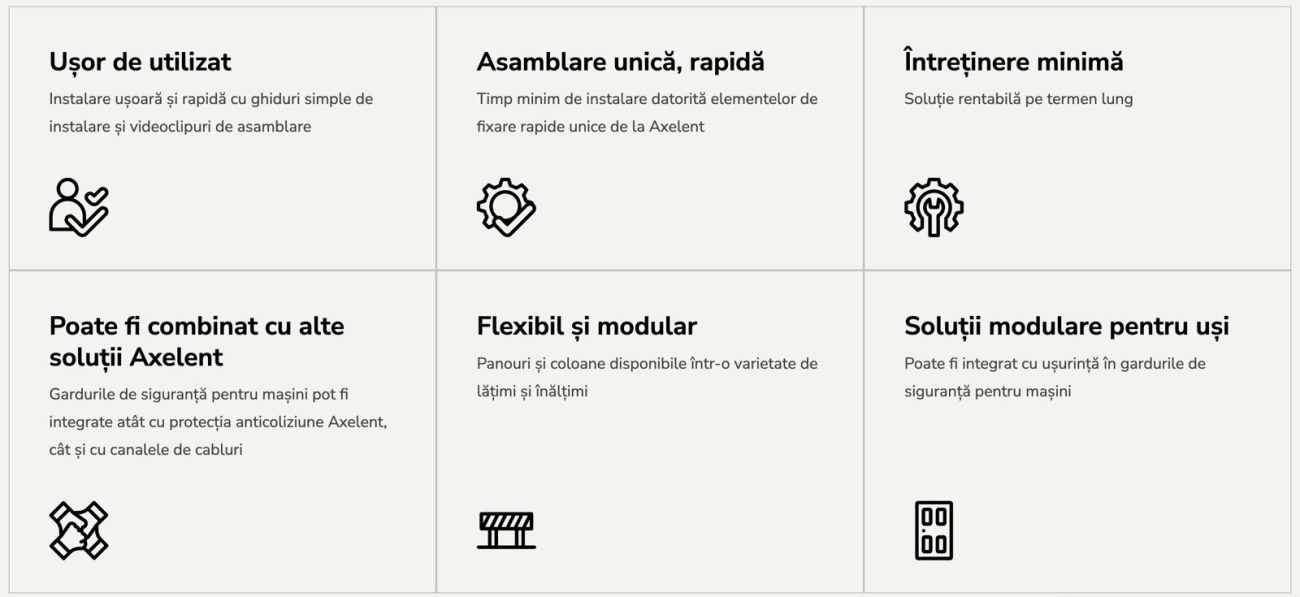 Ușor de utilizat

Instalare ușoară și rapidă cu ghiduri simple de instalare și videoclipuri de asamblare

Asamblare unică, rapidă

Timp minim de instalare datorită elementelor de fixare rapide unice de la Axelent

Întreținere minimă

Soluție rentabilă pe termen lung

Poate fi combinat cu alte soluții Axelent

Gardurile de siguranță pentru mașini pot fi integrate atât cu protecția anticoliziune Axelent, cât și cu canalele de cabluri

Flexibil și modular

Panouri și coloane disponibile într-o varietate de lățimi și înălțimi

Soluții modulare pentru uși

Poate fi integrat cu ușurință în gardurile de siguranță pentru mașini